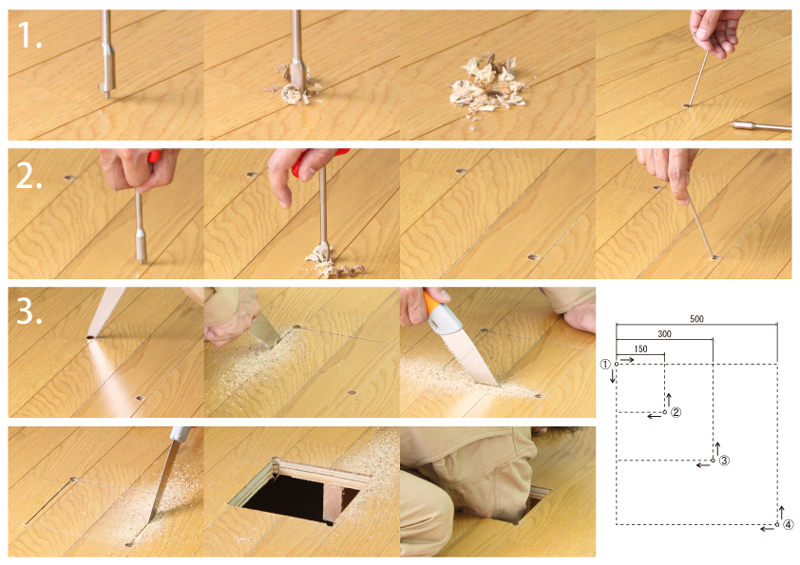 1.

2.

3.

500
300
150
①
②
③
④